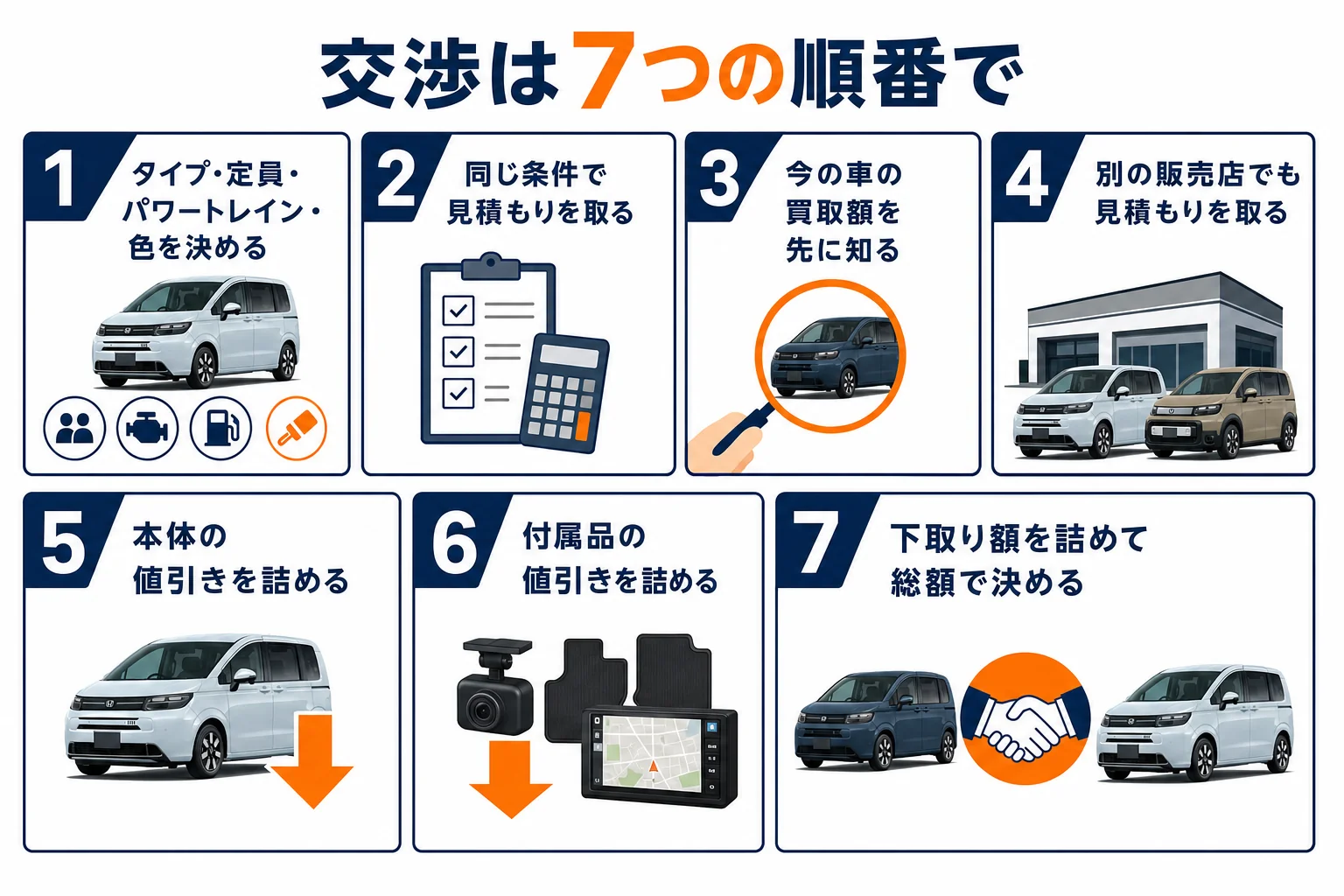 交渉は7つの順番で

1
タイプ・定員・パワートレイン・色を決める

2
同じ条件で見積もりを取る

3
今の車の買取額を先に知る

4
別の販売店でも見積もりを取る

5
本体の値引きを詰める

6
付属品の値引きを詰める

7
下取り額を詰めて総額で決める