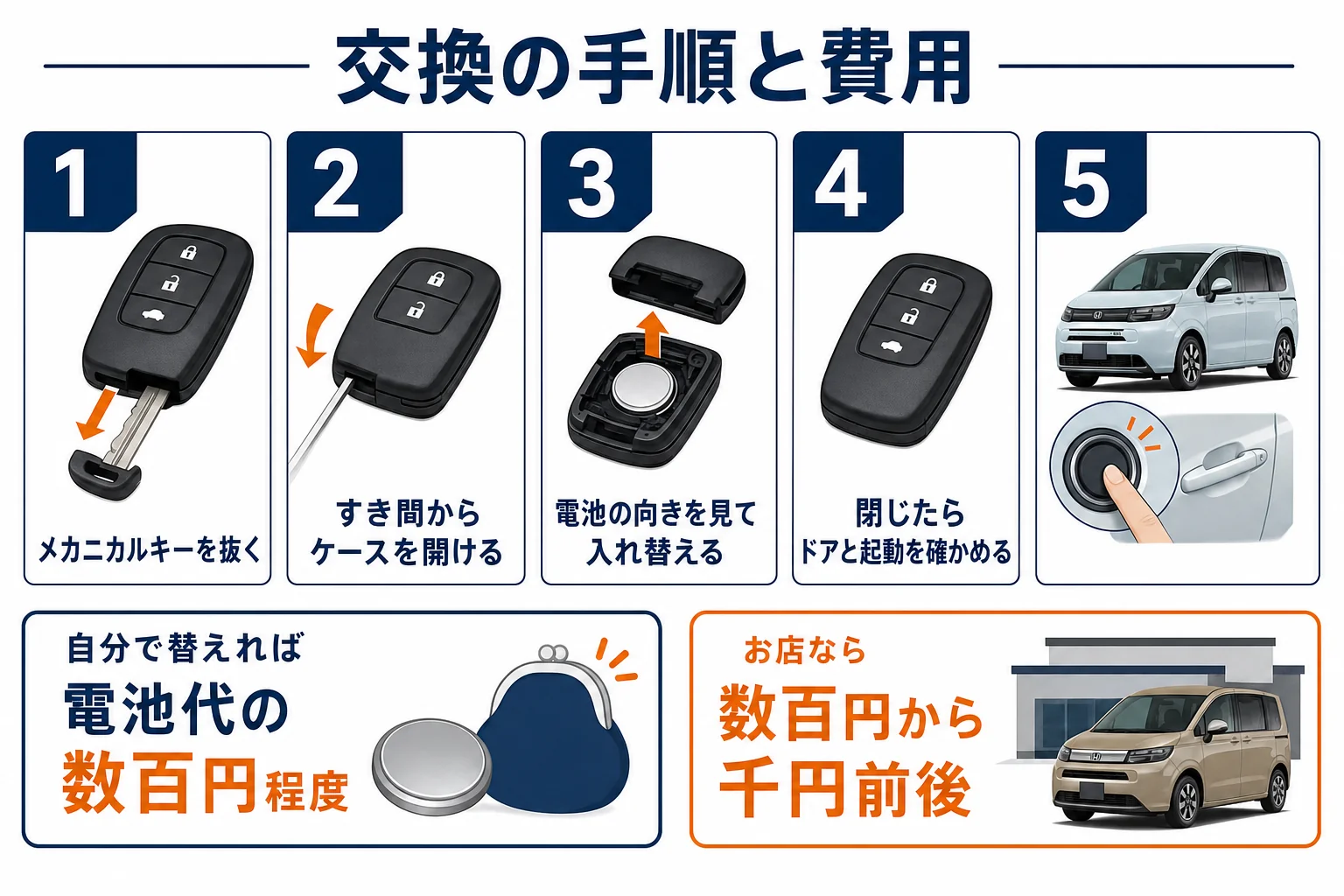 交換の手順と費用

1
メカニカルキーを抜く

2
すき間から
ケースを開ける

3
電池の向きを見て
入れ替える

4
閉じたら
ドアと起動を確かめる

5

自分で替えれば
電池代の
数百円程度

お店なら
数百円から
千円前後