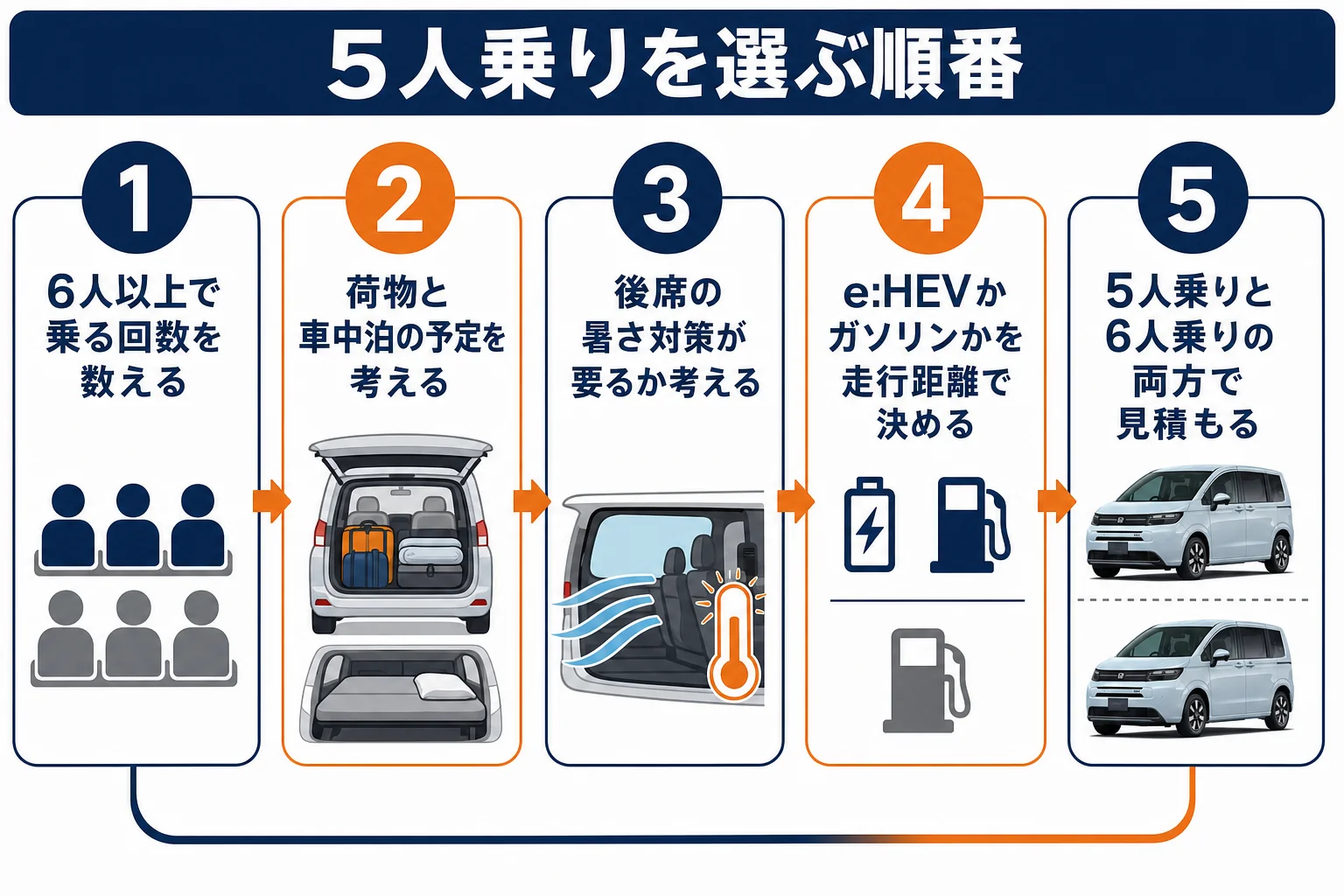 5人乗りを選ぶ順番

1
6人以上で乗る回数を数える

2
荷物と車中泊の予定を考える

3
後席の暑さ対策が要るか考える

4
e:HEVかガソリンかを走行距離で決める

5
5人乗りと6人乗りの両方で見積もる